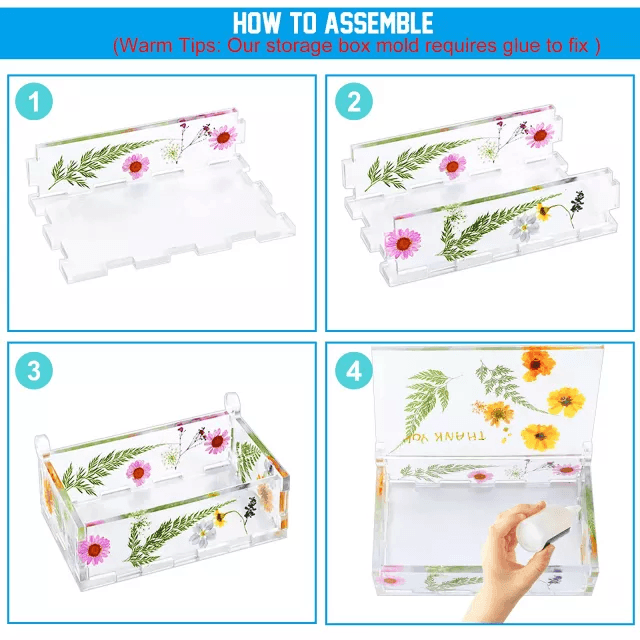 HOW TO ASSEMBLE
(Warm Tips: Our storage box mold requires glue to fix )

1

2

3

4

THANK YOU